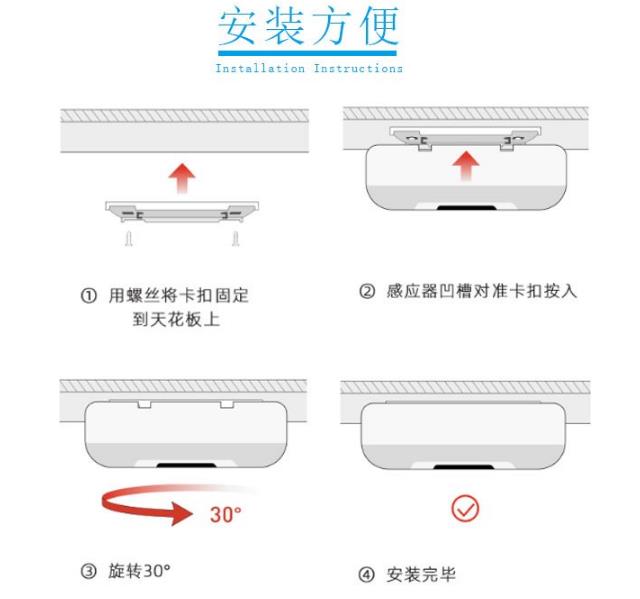 安装方便

Installation Instructions

① 用螺丝将卡扣固定到天花板上

② 感应器凹槽对准卡扣按入

30°

③ 旋转30°

④ 安装完毕